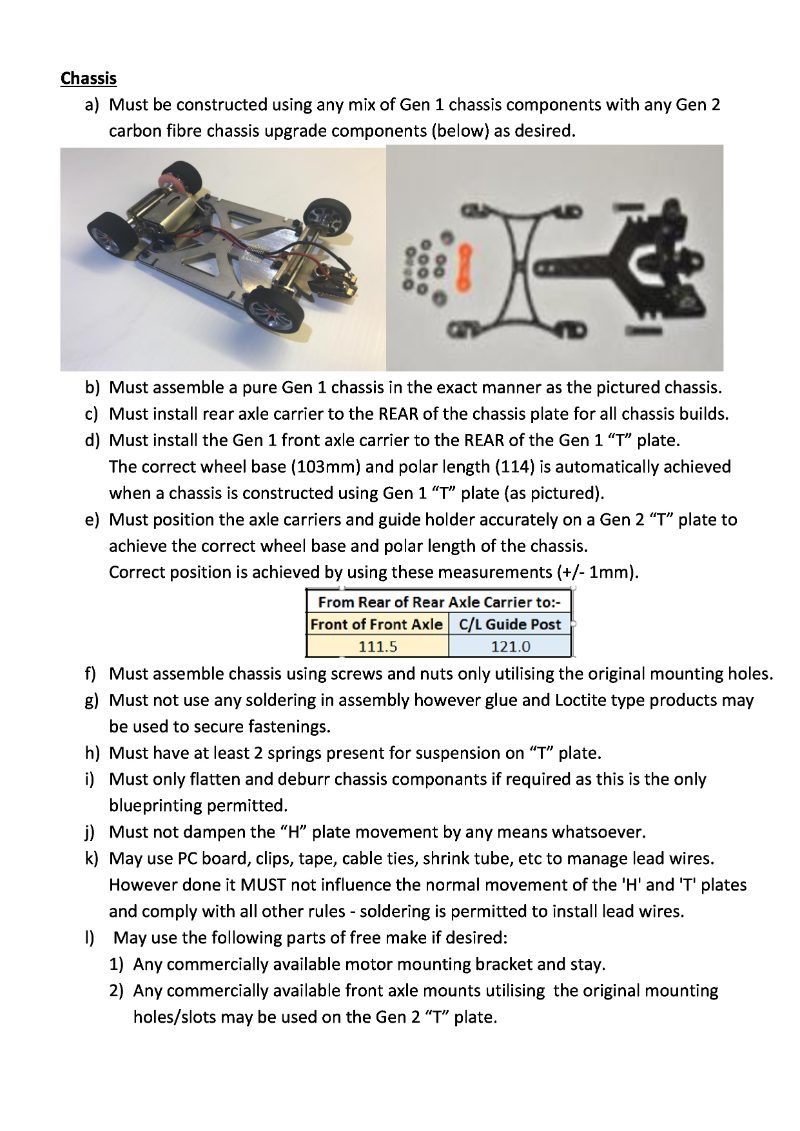 Chassis

a) Must be constructed using any mix of Gen 1 chassis components with any Gen 2 carbon fibre chassis upgrade components (below) as desired.

b) Must assemble a pure Gen 1 chassis in the exact manner as the pictured chassis.

c) Must install rear axle carrier to the REAR of the chassis plate for all chassis builds.

d) Must install the Gen 1 front axle carrier to the REAR of the Gen 1 "T" plate. The correct wheel base (103mm) and polar length (114) is automatically achieved when a chassis is constructed using Gen 1 "T" plate (as pictured).

e) Must position the axle carriers and guide holder accurately on a Gen 2 "T" plate to achieve the correct wheel base and polar length of the chassis. Correct position is achieved by using these measurements (+/- 1mm).

| From Rear of Rear Axle Carrier to:- | |
|---|---|
| Front of Front Axle | C/L Guide Post |
| 111.5 | 121.0 |

f) Must assemble chassis using screws and nuts only utilising the original mounting holes.

g) Must not use any soldering in assembly however glue and Loctite type products may be used to secure fastenings.

h) Must have at least 2 springs present for suspension on "T" plate.

i) Must only flatten and deburr chassis componants if required as this is the only blueprinting permitted.

j) Must not dampen the "H" plate movement by any means whatsoever.

k) May use PC board, clips, tape, cable ties, shrink tube, etc to manage lead wires. However done it MUST not influence the normal movement of the 'H' and 'T' plates and comply with all other rules - soldering is permitted to install lead wires.

l) May use the following parts of free make if desired:
1) Any commercially available motor mounting bracket and stay.
2) Any commercially available front axle mounts utilising the original mounting holes/slots may be used on the Gen 2 "T" plate.